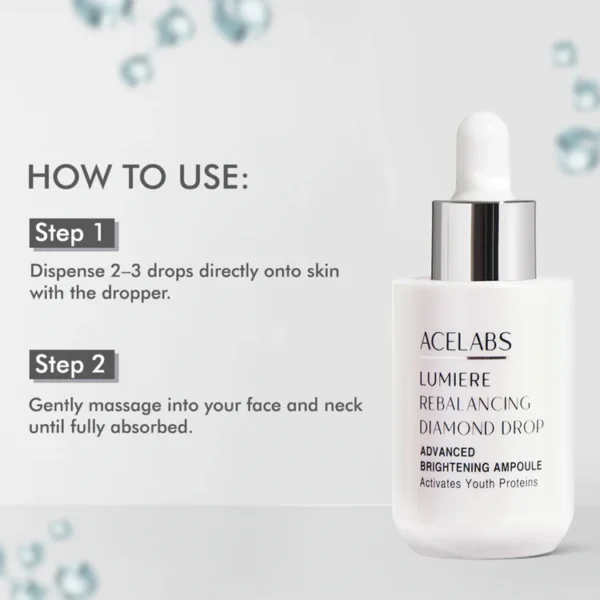 HOW TO USE:

Step 1

Dispense 2–3 drops directly onto skin with the dropper.

Step 2

Gently massage into your face and neck until fully absorbed.

ACELABS

LUMIERE REBALANCING DIAMOND DROP

ADVANCED BRIGHTENING AMPOULE

Activates Youth Proteins