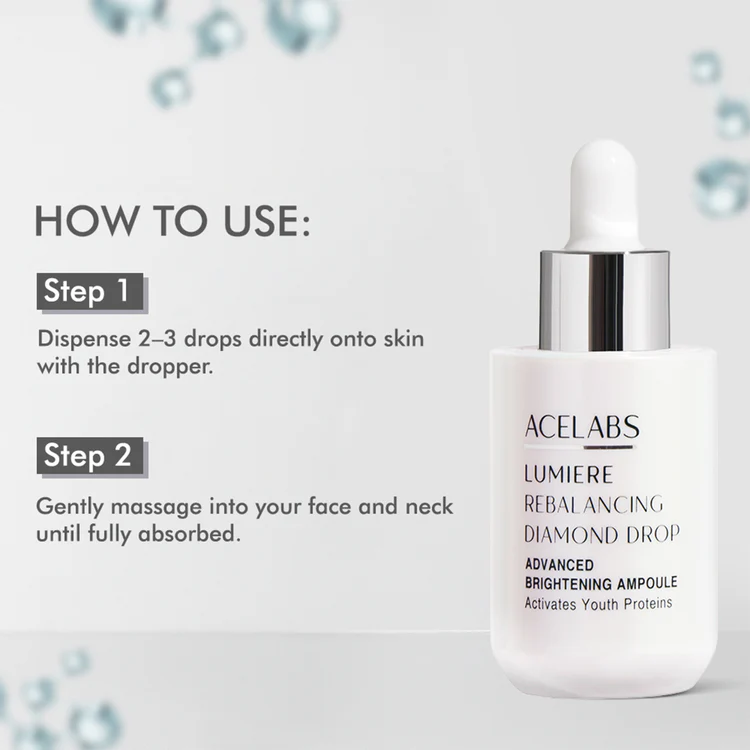 HOW TO USE:

Step 1

Dispense 2–3 drops directly onto skin with the dropper.

Step 2

Gently massage into your face and neck until fully absorbed.

ACELABS

LUMIERE
REBALANCING
DIAMOND DROP

ADVANCED
BRIGHTENING AMPOULE
Activates Youth Proteins